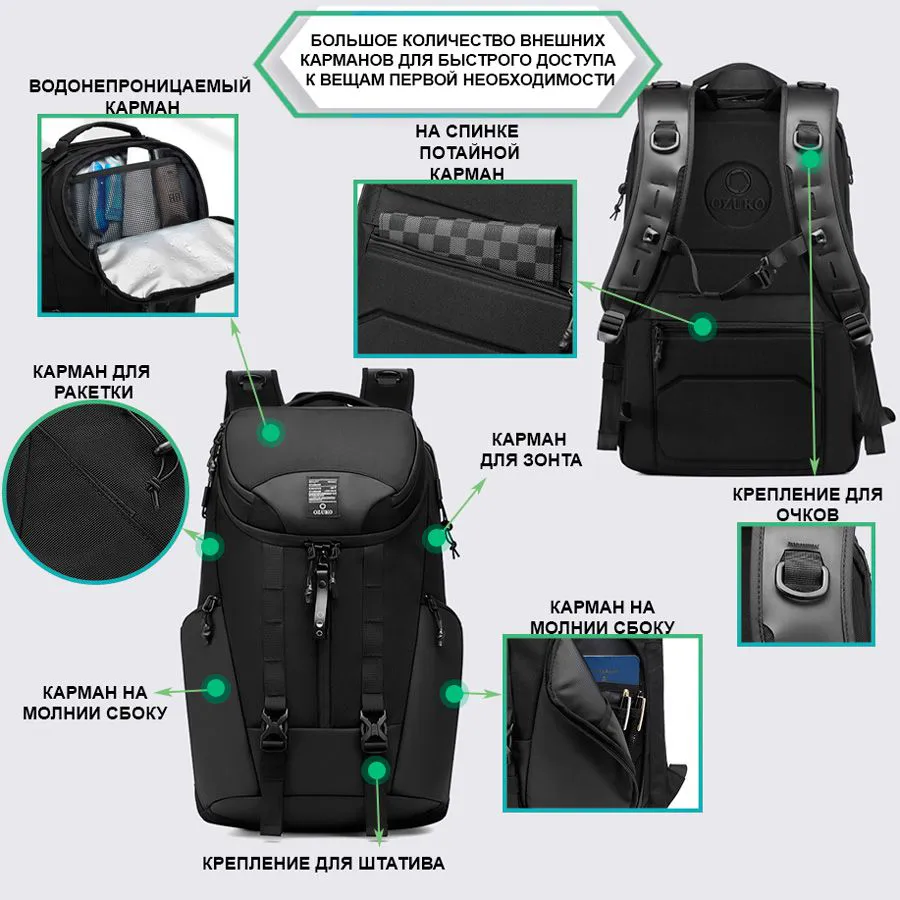 БОЛЬШОЕ КОЛИЧЕСТВО ВНЕШНИХ КАРМАНОВ ДЛЯ БЫСТРОГО ДОСТУПА К ВЕЩАМ ПЕРВОЙ НЕОБХОДИМОСТИ

ВОДОНЕПРОНИЦАЕМЫЙ КАРМАН

НА СПИНКЕ ПОТАЙНОЙ КАРМАН

OZUKO

КАРМАН ДЛЯ РАКЕТКИ

КАРМАН ДЛЯ ЗОНТА

OZUKO

КРЕПЛЕНИЕ ДЛЯ ОЧКОВ

КАРМАН НА МОЛНИИ СБОКУ

КАРМАН НА МОЛНИИ СБОКУ

КРЕПЛЕНИЕ ДЛЯ ШТАТИВА